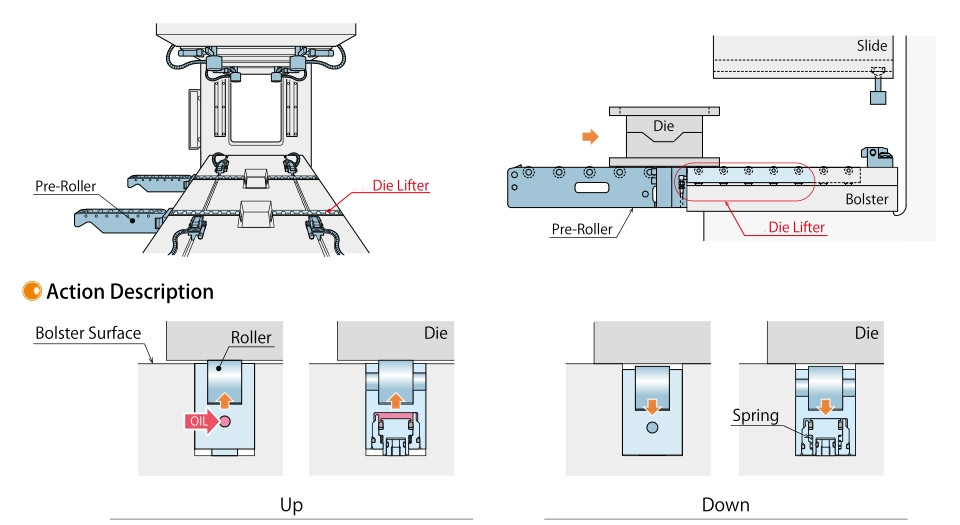 Pre-Roller
Die Lifter

Slide
Die
Bolster
Pre-Roller
Die Lifter

Action Description

Bolster Surface
Roller
OIL
Die

Up

Die
Spring

Down